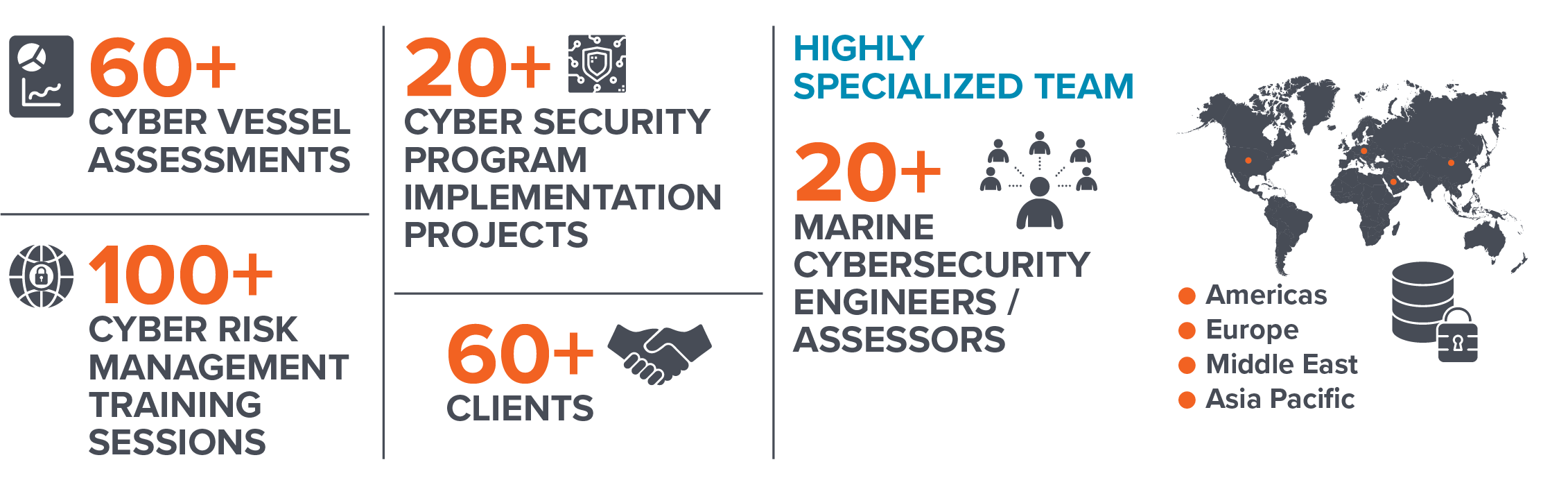 60+
CYBER VESSEL ASSESSMENTS

100+
CYBER RISK MANAGEMENT TRAINING SESSIONS

20+
CYBER SECURITY PROGRAM IMPLEMENTATION PROJECTS

60+
CLIENTS

HIGHLY SPECIALIZED TEAM

20+
MARINE CYBERSECURITY ENGINEERS / ASSESSORS

Americas
Europe
Middle East
Asia Pacific